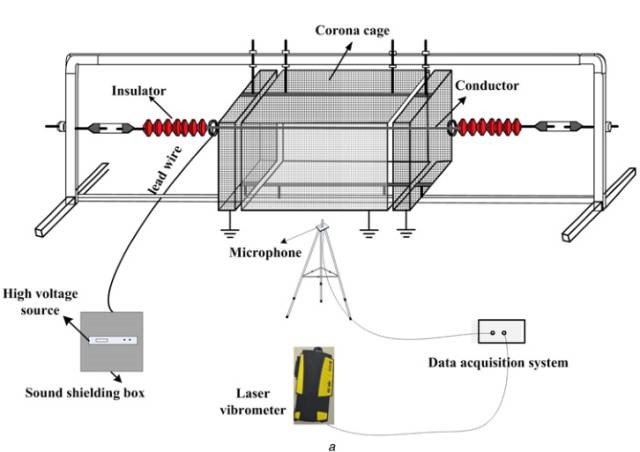 Corona cage

Insulator

Conductor

lead wire

Microphone

High voltage source

Sound shielding box

Laser vibrometer

Data acquisition system

a